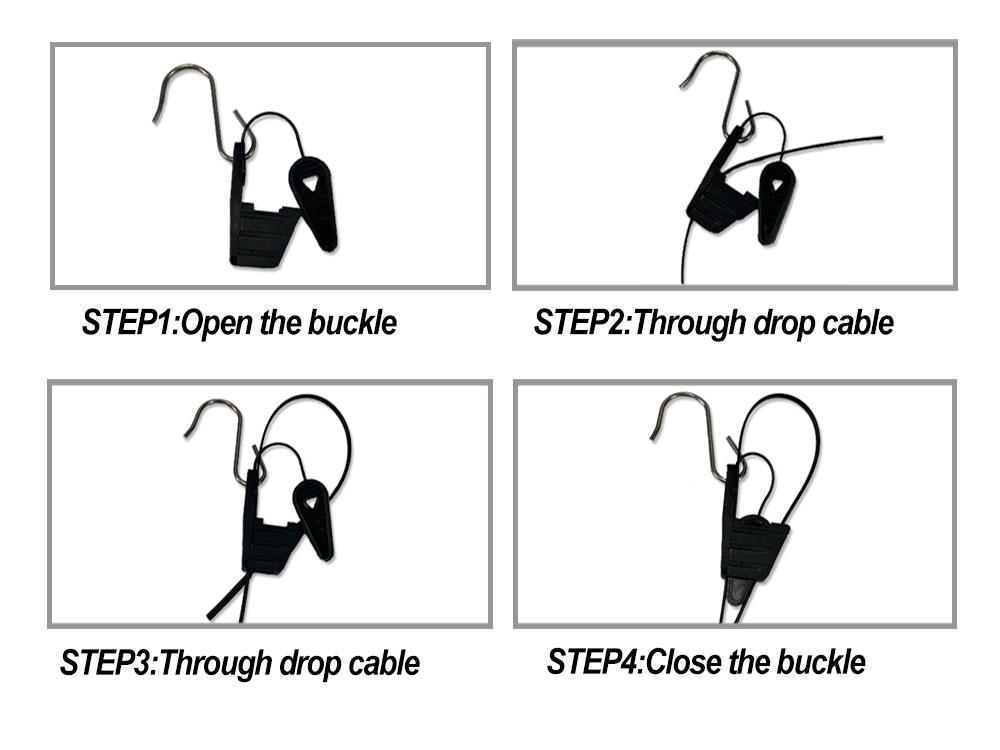 STEP1:Open the buckle

STEP2:Through drop cable

STEP3:Through drop cable

STEP4:Close the buckle